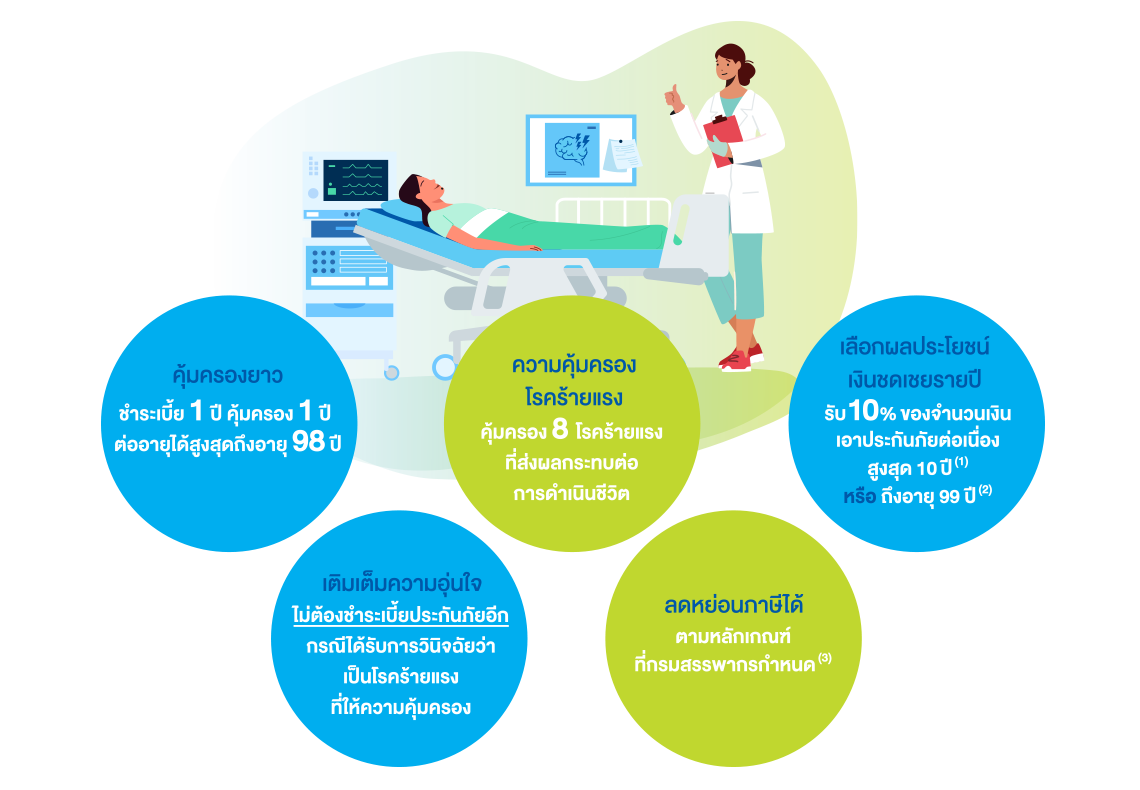 คุ้มครองยาว
ชำระเบี้ย 1 ปี คุ้มครอง 1 ปี
ต่ออายุได้สูงสุดถึงอายุ 98 ปี

ความคุ้มครอง
โรคร้ายแรง
คุ้มครอง 8 โรคร้ายแรง
ที่ส่งผลกระทบต่อ
การดำเนินชีวิต

เลือกผลประโยชน์
เงินชดเชยรายปี
รับ 10% ของจำนวนเงิน
เอาประกันภัยต่อเนื่อง
สูงสุด 10 ปี $^{(1)}$
หรือ ถึงอายุ 99 ปี $^{(2)}$

เติมเต็มความอุ่นใจ
ไม่ต้องชำระเบี้ยประกันภัยอีก
กรณีได้รับการวินิจฉัยว่า
เป็นโรคร้ายแรง
ที่ให้ความคุ้มครอง

ลดหย่อนภาษีได้
ตามหลักเกณฑ์
ที่กรมสรรพากรกำหนด $^{(3)}$